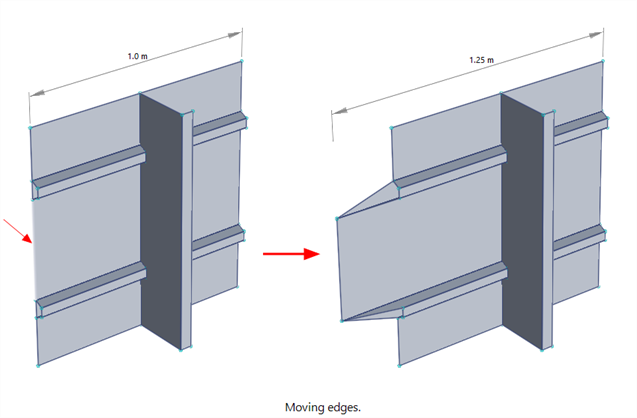 1.0 m

1.25 m

Moving edges.